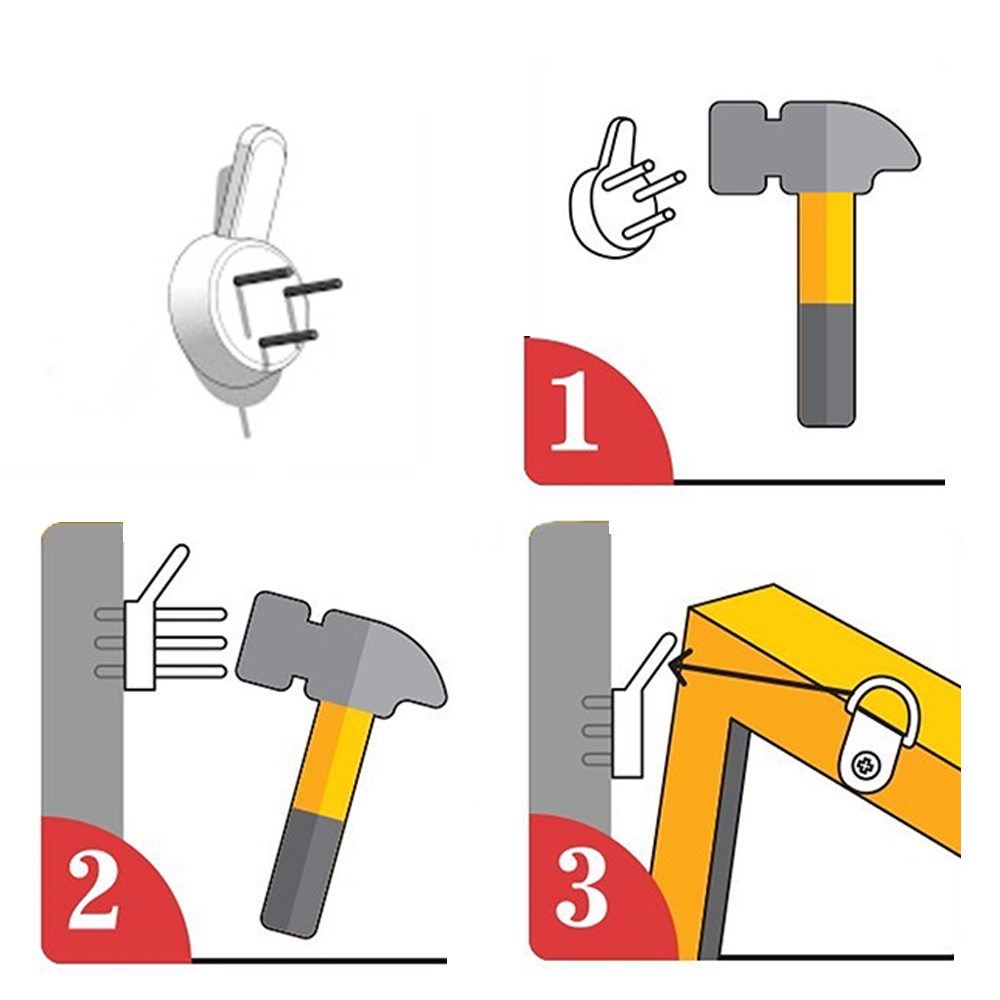 1

2

3